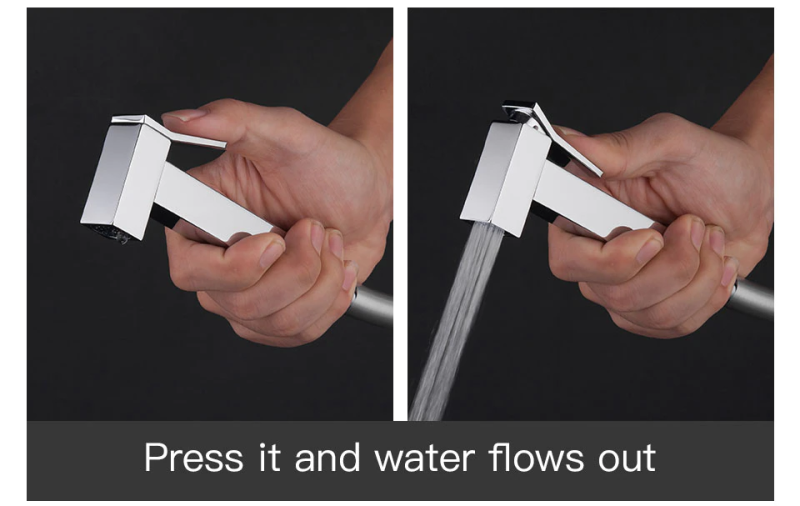 Press it and water flows out